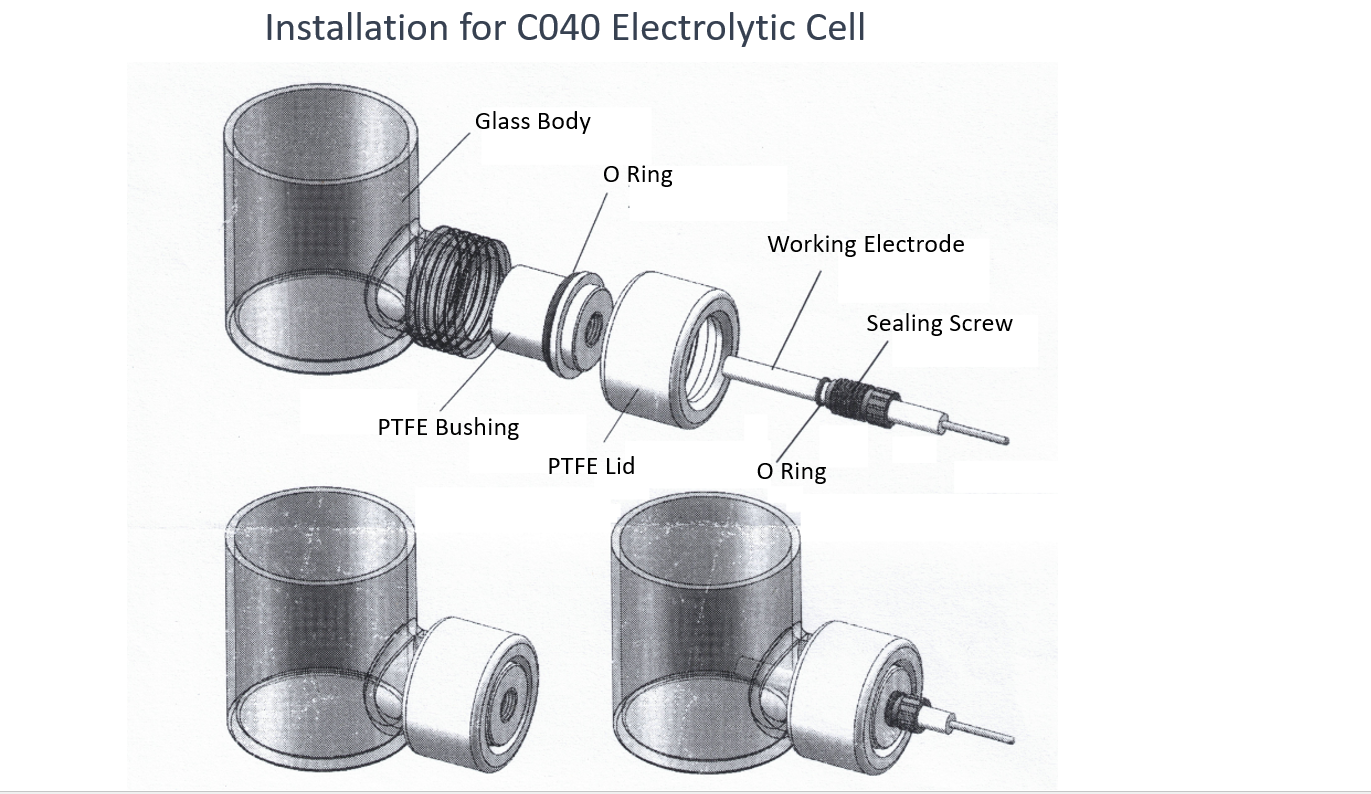 Installation for C040 Electrolytic Cell

Glass Body

O Ring

Working Electrode

Sealing Screw

PTFE Bushing

PTFE Lid

O Ring