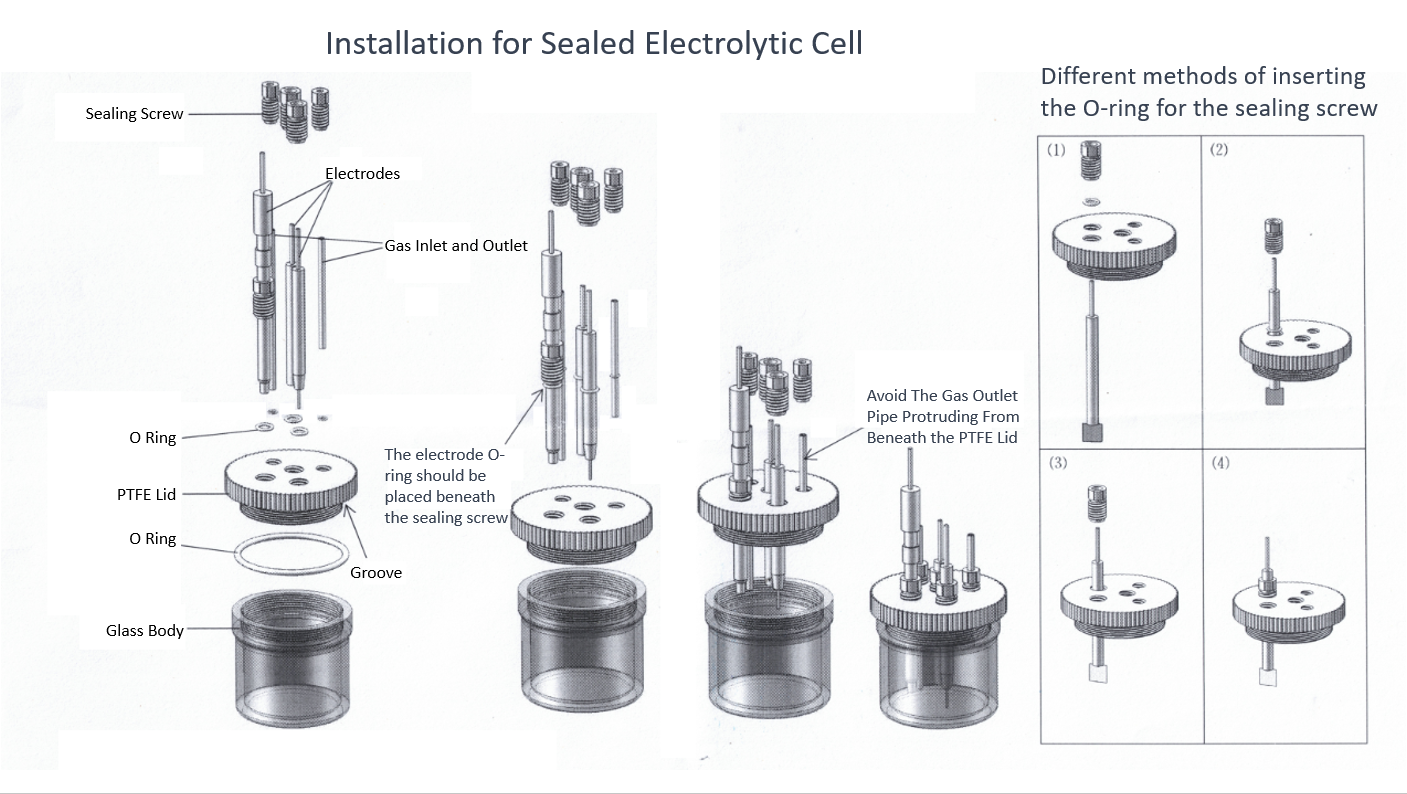 Installation for Sealed Electrolytic Cell

Sealing Screw

Electrodes

Gas Inlet and Outlet

O Ring

PTFE Lid

O Ring

Groove

Glass Body

The electrode O-ring should be placed beneath the sealing screw

Avoid The Gas Outlet Pipe Protruding From Beneath the PTFE Lid

Different methods of inserting the O-ring for the sealing screw

(1)

(2)

(3)

(4)